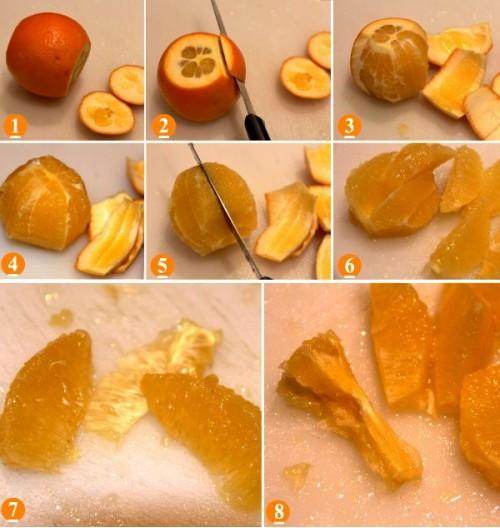 1
2
3
4
5
6
7
8